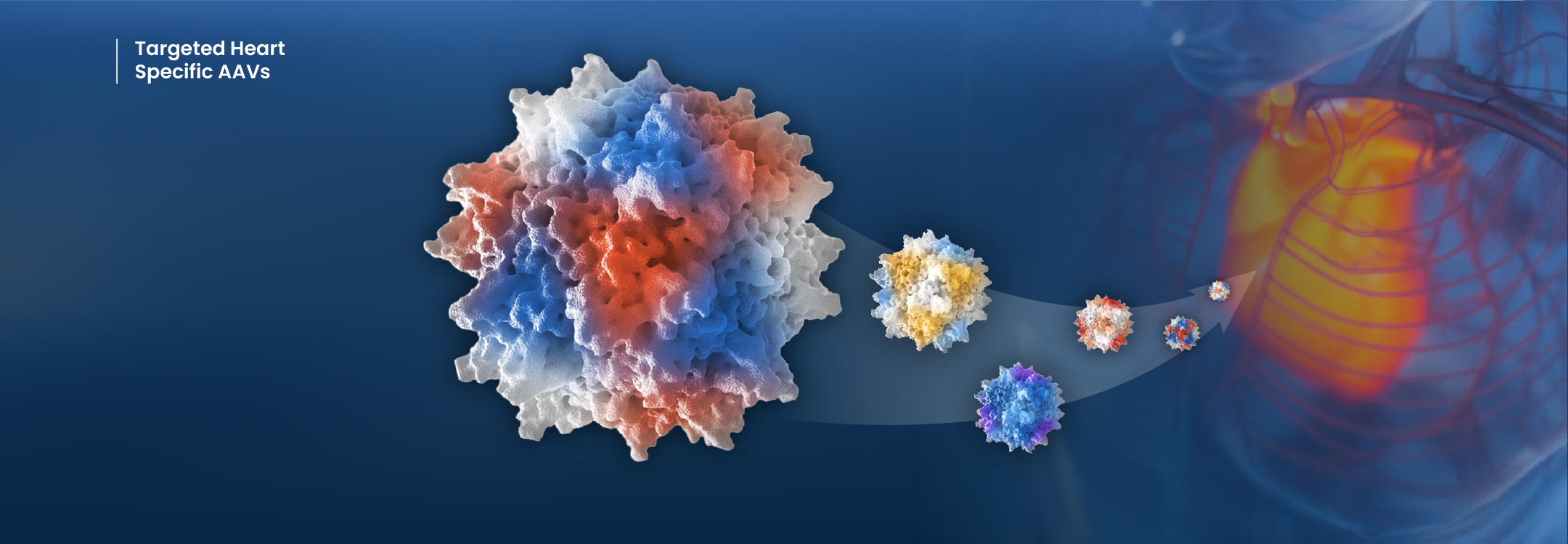 Targeted Heart
Specific AAVs