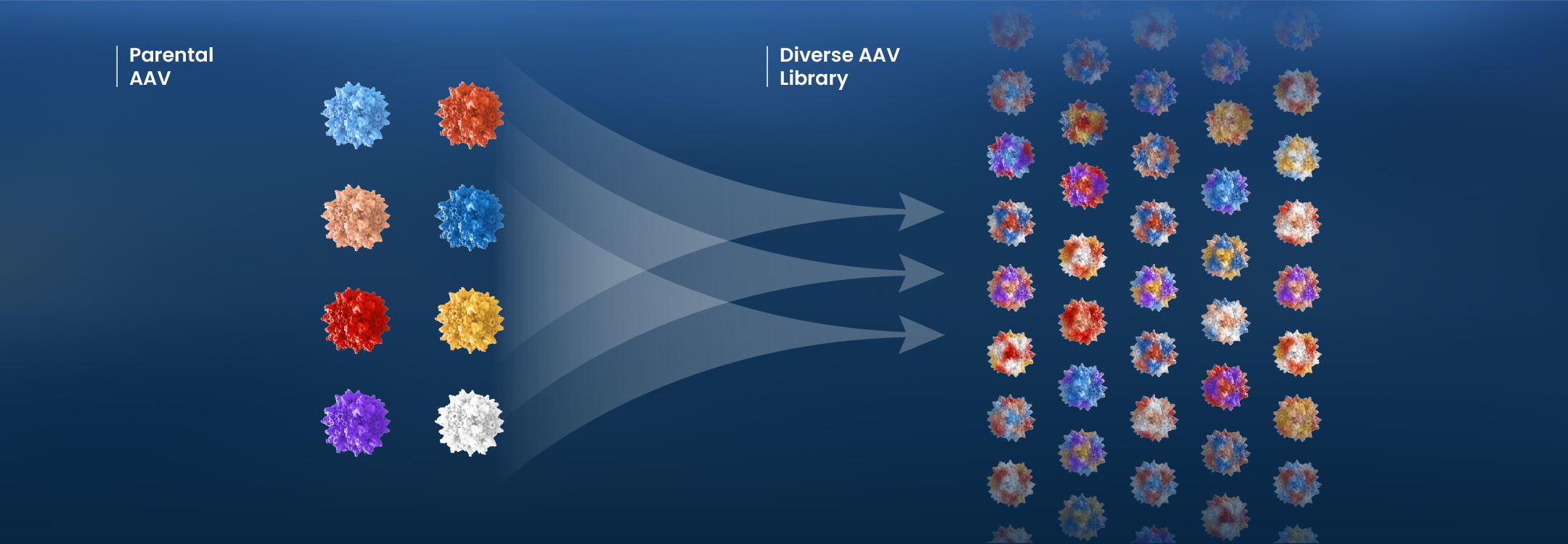 Parental AAV

Diverse AAV Library