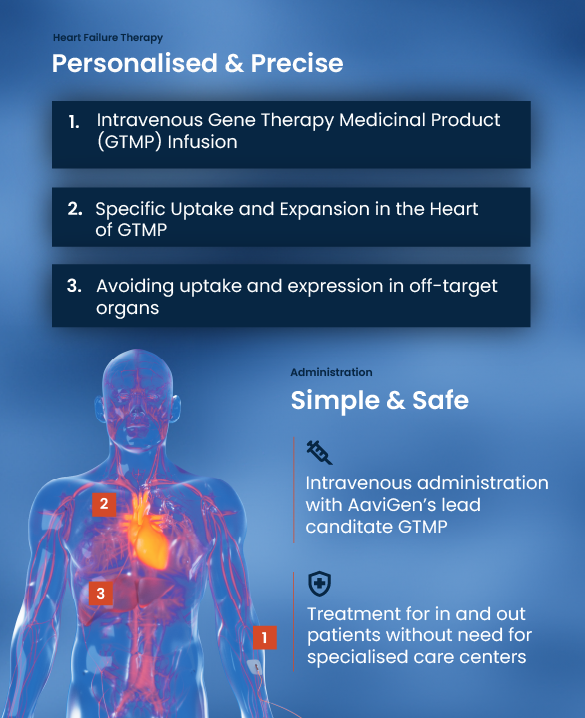 Heart Failure Therapy

Personalised & Precise

1. Intravenous Gene Therapy Medicinal Product (GTMP) Infusion

2. Specific Uptake and Expansion in the Heart of GTMP

3. Avoiding uptake and expression in off-target organs

2

3

1

Administration

Simple & Safe

Intravenous administration with AaviGen's lead canditate GTMP

Treatment for in and out patients without need for specialised care centers