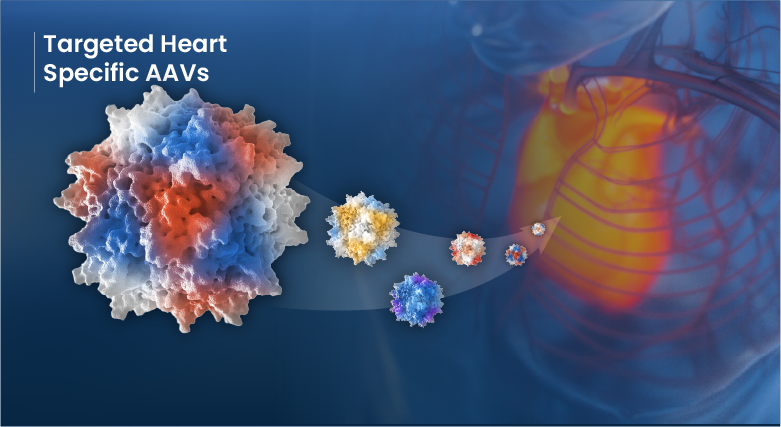 Targeted Heart Specific AAVs