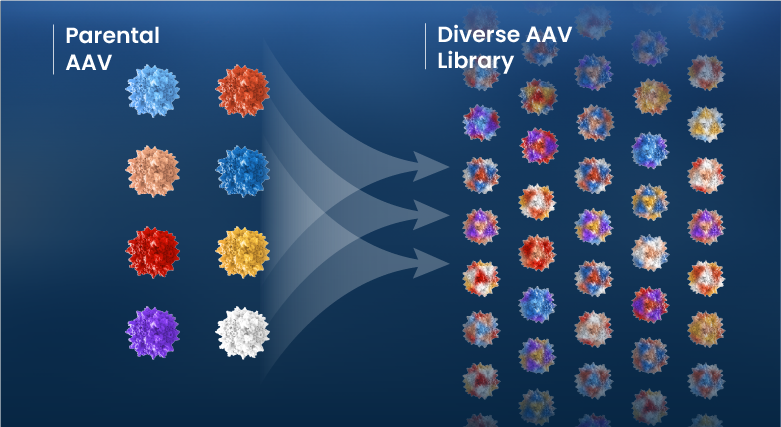 Parental AAV

Diverse AAV Library